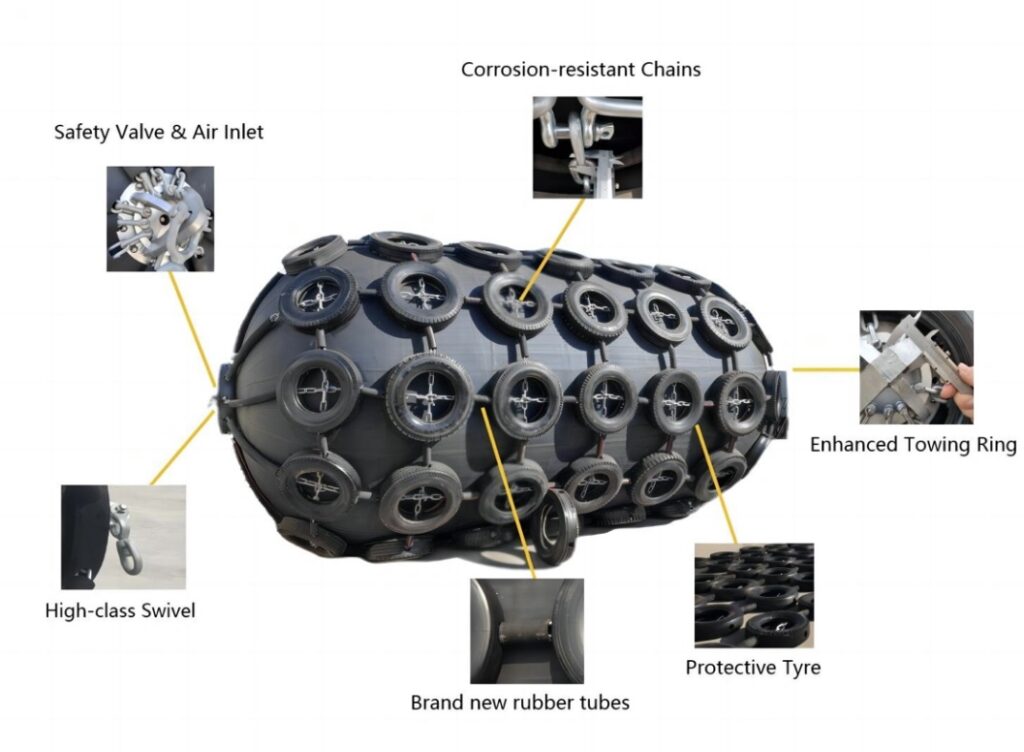 Corrosion-resistant Chains

Safety Valve & Air Inlet

Enhanced Towing Ring

High-class Swivel

Protective Tyre

Brand new rubber tubes